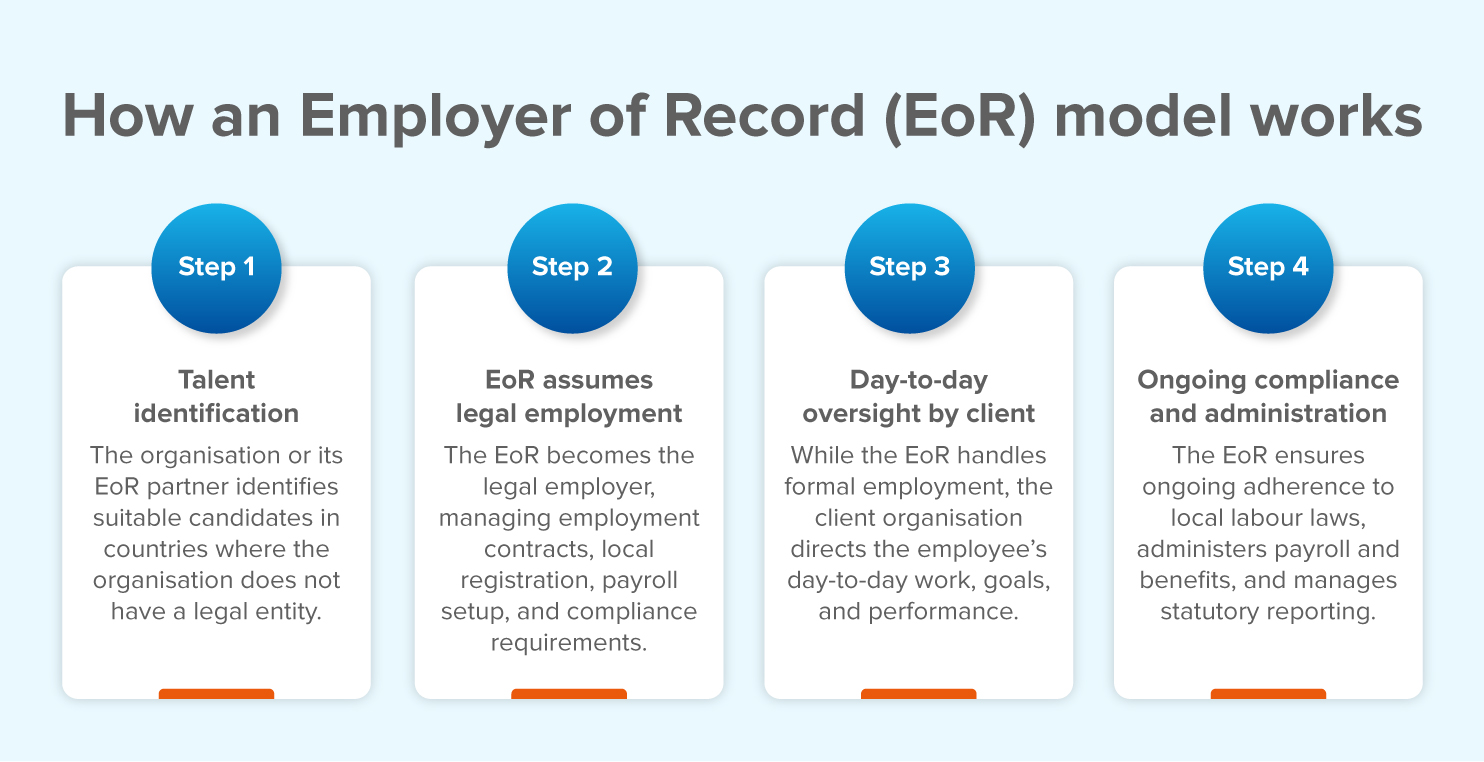 How an Employer of Record (EoR) model works

Step 1

Talent identification

The organisation or its EoR partner identifies suitable candidates in countries where the organisation does not have a legal entity.

Step 2

EoR assumes legal employment

The EoR becomes the legal employer, managing employment contracts, local registration, payroll setup, and compliance requirements.

Step 3

Day-to-day oversight by client

While the EoR handles formal employment, the client organisation directs the employee's day-to-day work, goals, and performance.

Step 4

Ongoing compliance and administration

The EoR ensures ongoing adherence to local labour laws, administers payroll and benefits, and manages statutory reporting.